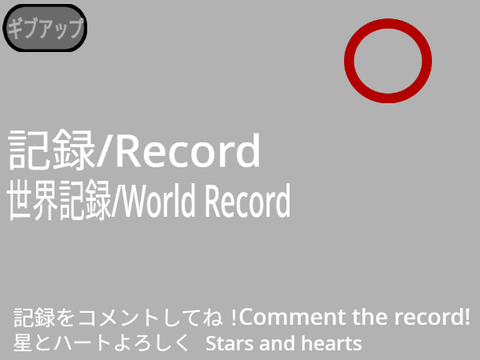 ギブアップ

記録/Record
世界記録/World Record

記録をコメントしてね !Comment the record!
星とハートよろしく Stars and hearts