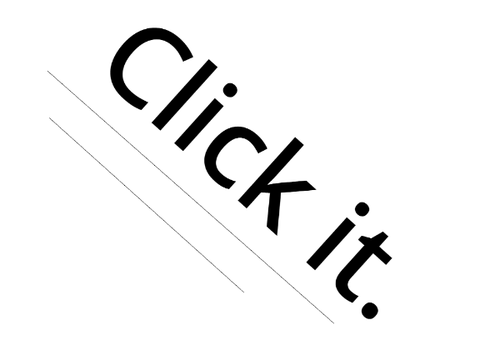 Click it.