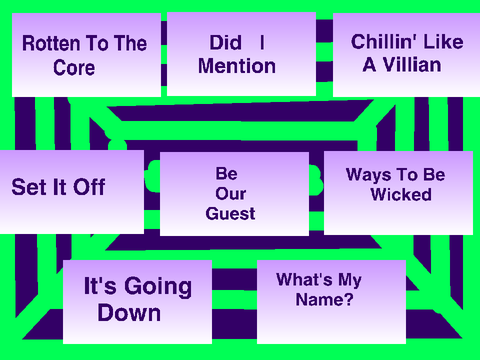 Rotten To The Core

Did I Mention

Chillin' Like A Villian

Set It Off

Be Our Guest

Ways To Be Wicked

It's Going Down

What's My Name?