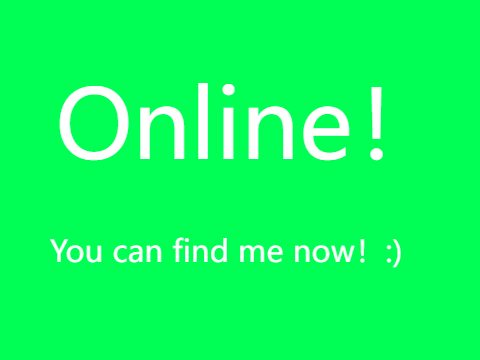 Online!

You can find me now! :)